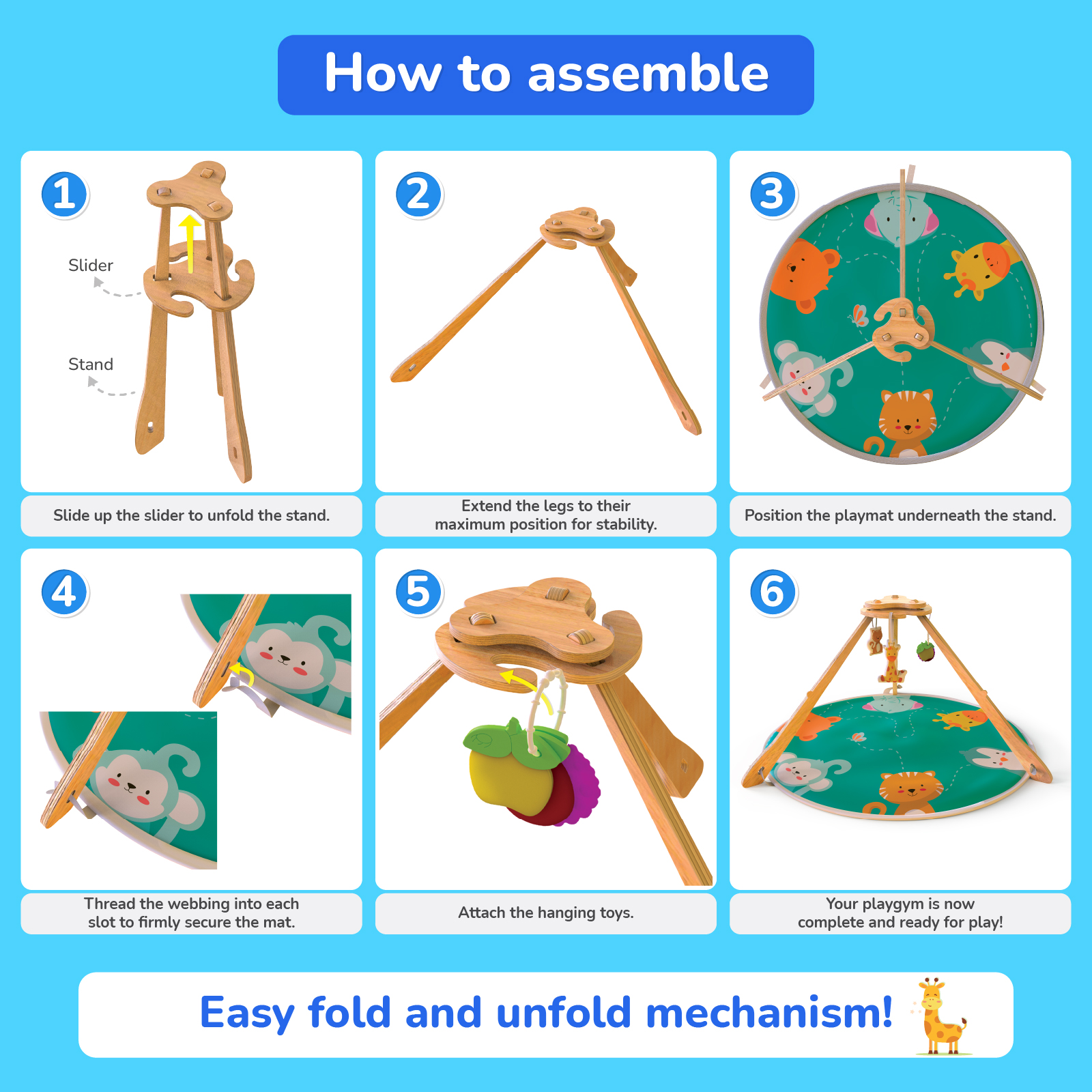 How to assemble

1

Slider

Stand

Slide up the slider to unfold the stand.

2

Extend the legs to their maximum position for stability.

3

Position the playmat underneath the stand.

4

Thread the webbing into each slot to firmly secure the mat.

5

Attach the hanging toys.

6

Your playgym is now complete and ready for play!

Easy fold and unfold mechanism!