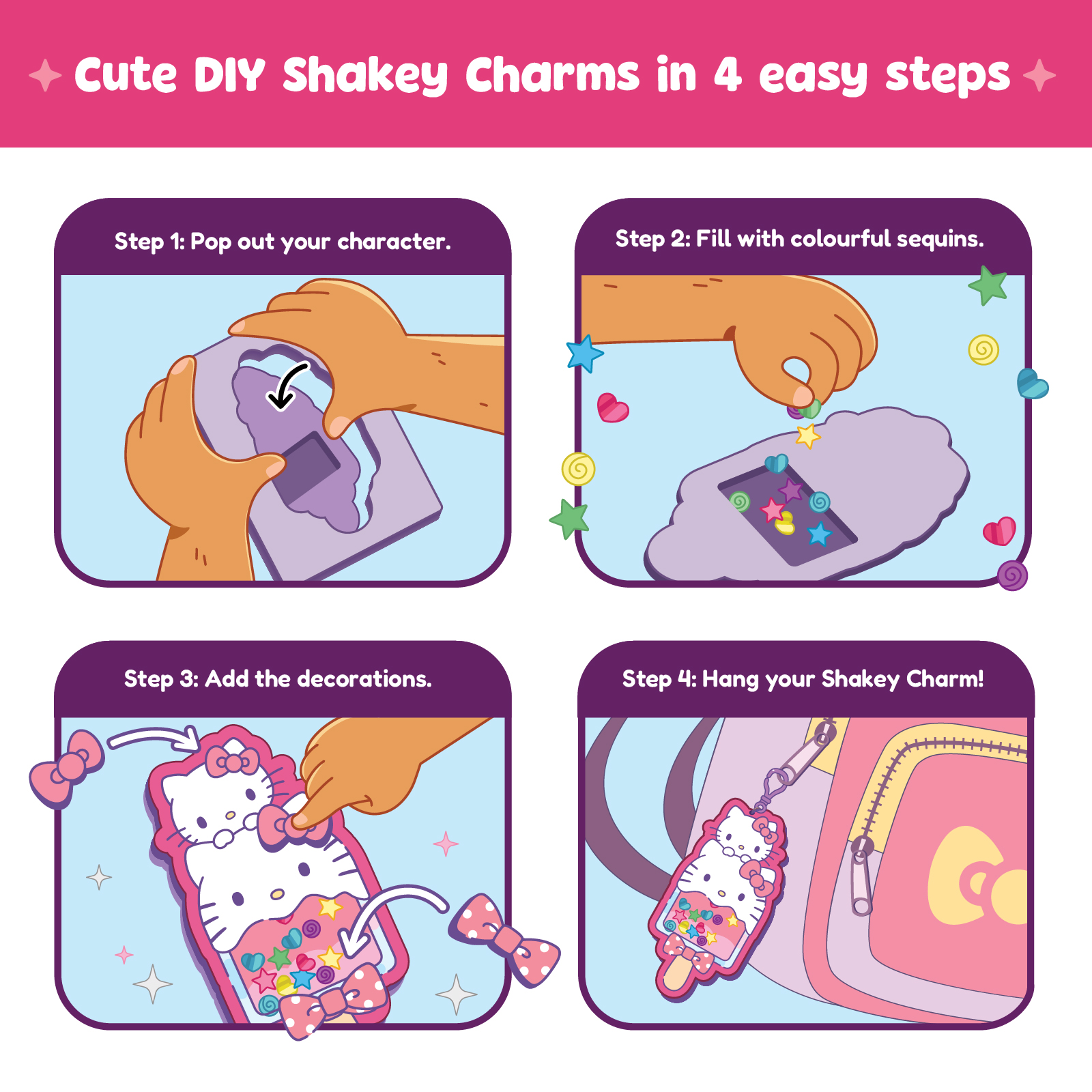 Cute DIY Shakey Charms in 4 easy steps

Step 1: Pop out your character.

Step 2: Fill with colourful sequins.

Step 3: Add the decorations.

Step 4: Hang your Shakey Charm!